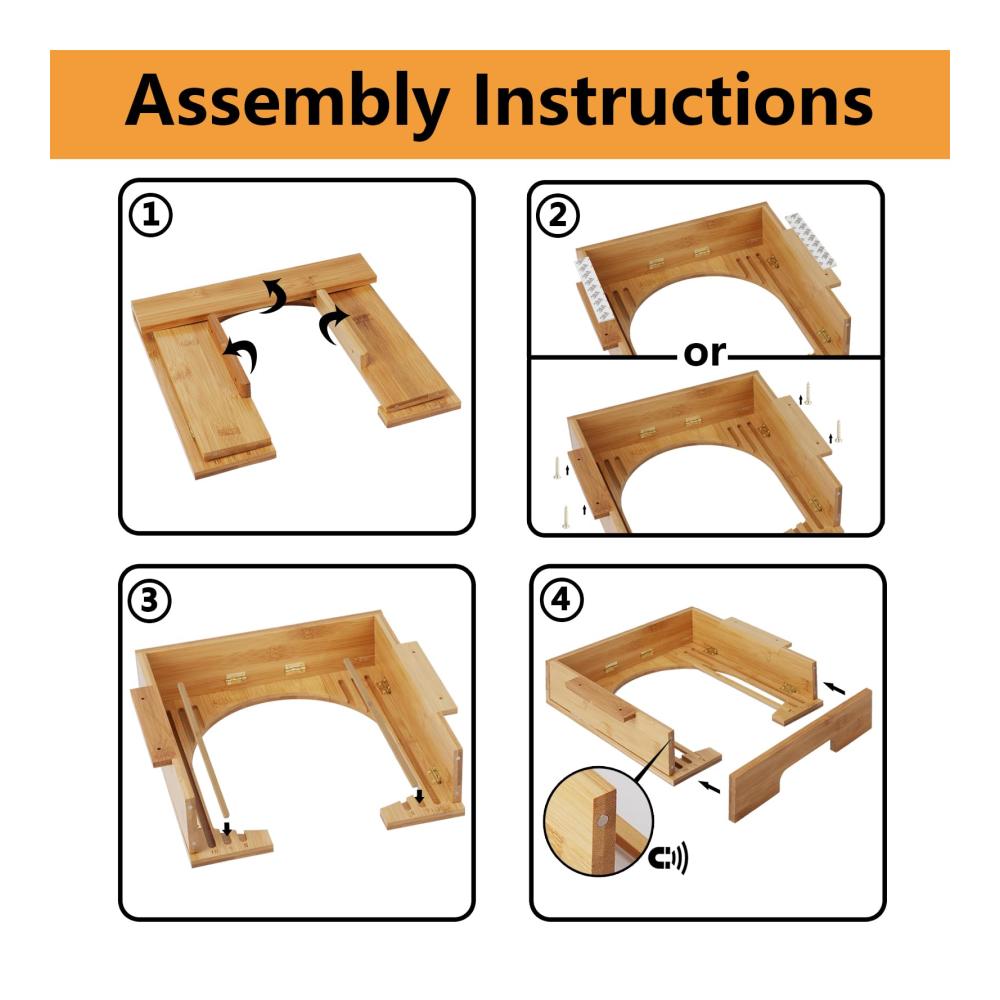 Assembly Instructions

1

2

or

3

4